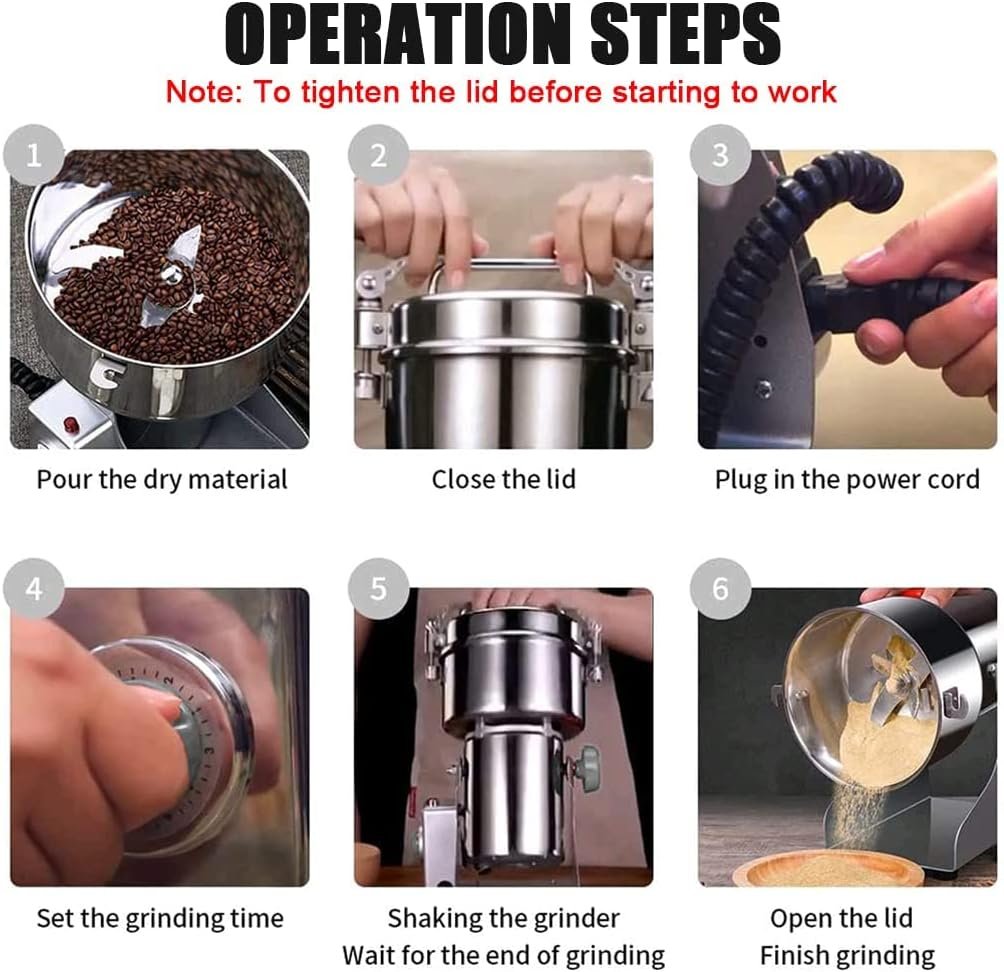 OPERATION STEPS

Note: To tighten the lid before starting to work

1
Pour the dry material

2
Close the lid

3
Plug in the power cord

4
Set the grinding time

5
Shaking the grinder
Wait for the end of grinding

6
Open the lid
Finish grinding